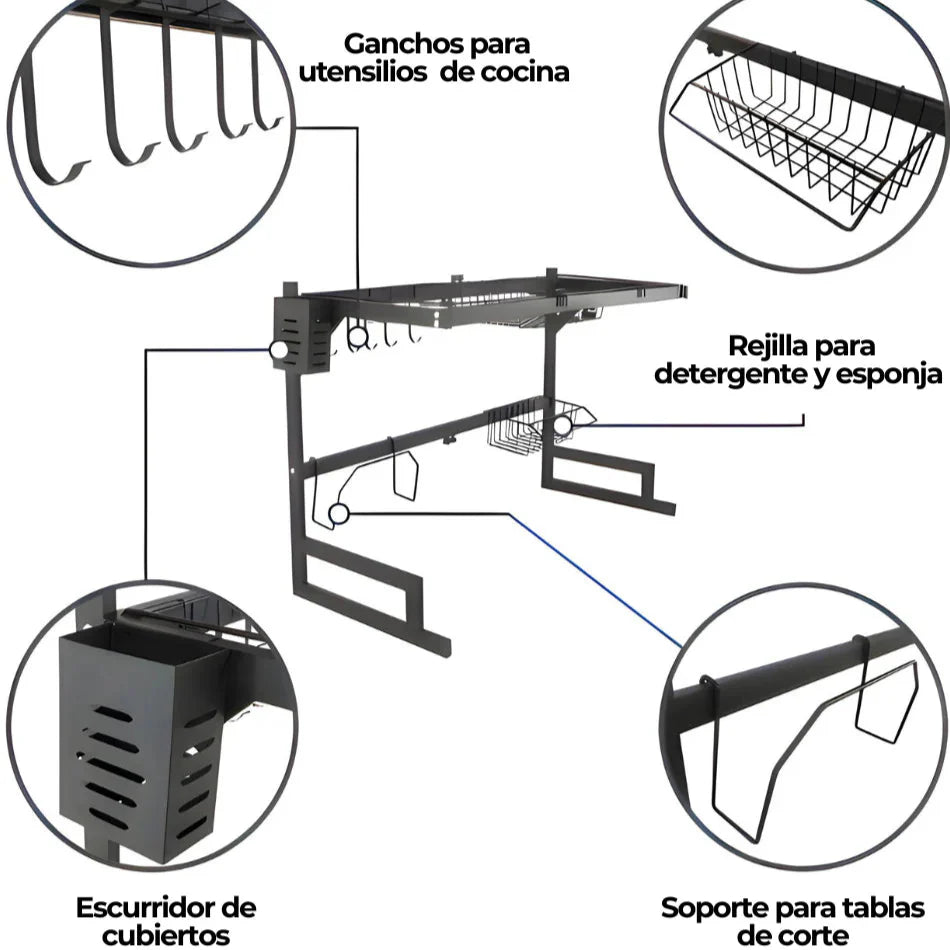 Ganchos para utensilios de cocina

Rejilla para detergente y esponja

Escurridor de cubiertos

Soporte para tablas de corte