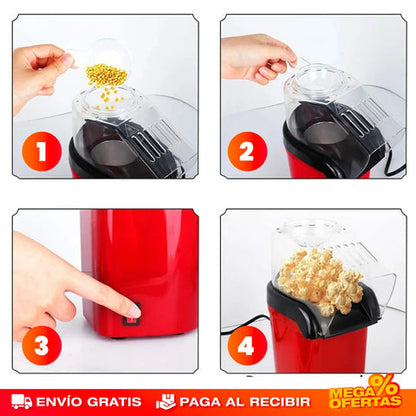 1

2

3

4

ENVÍO GRATIS PAGA AL RECIBIR MEGA % OFERTAS