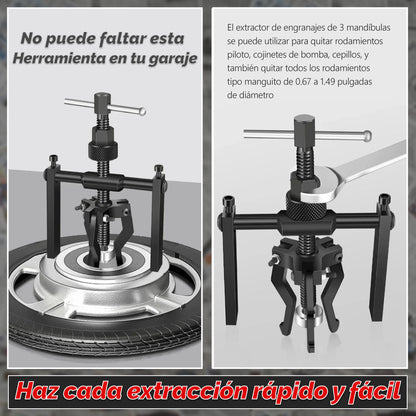 No puede faltar esta Herramienta en tu garaje

El extractor de engranajes de 3 mandíbulas se puede utilizar para quitar rodamientos piloto, cojinetes de bomba, cepillos, y también quitar todos los rodamientos tipo manguito de 0.67 a 1.49 pulgadas de diámetro

Haz cada extracción rápido y fácil